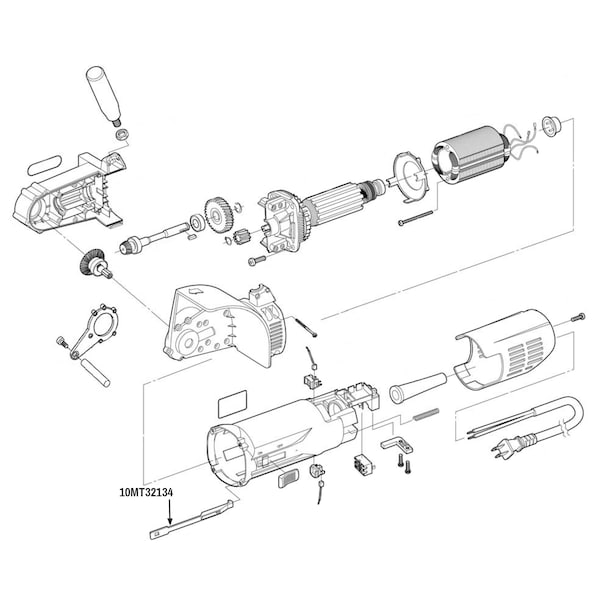 10MT32134